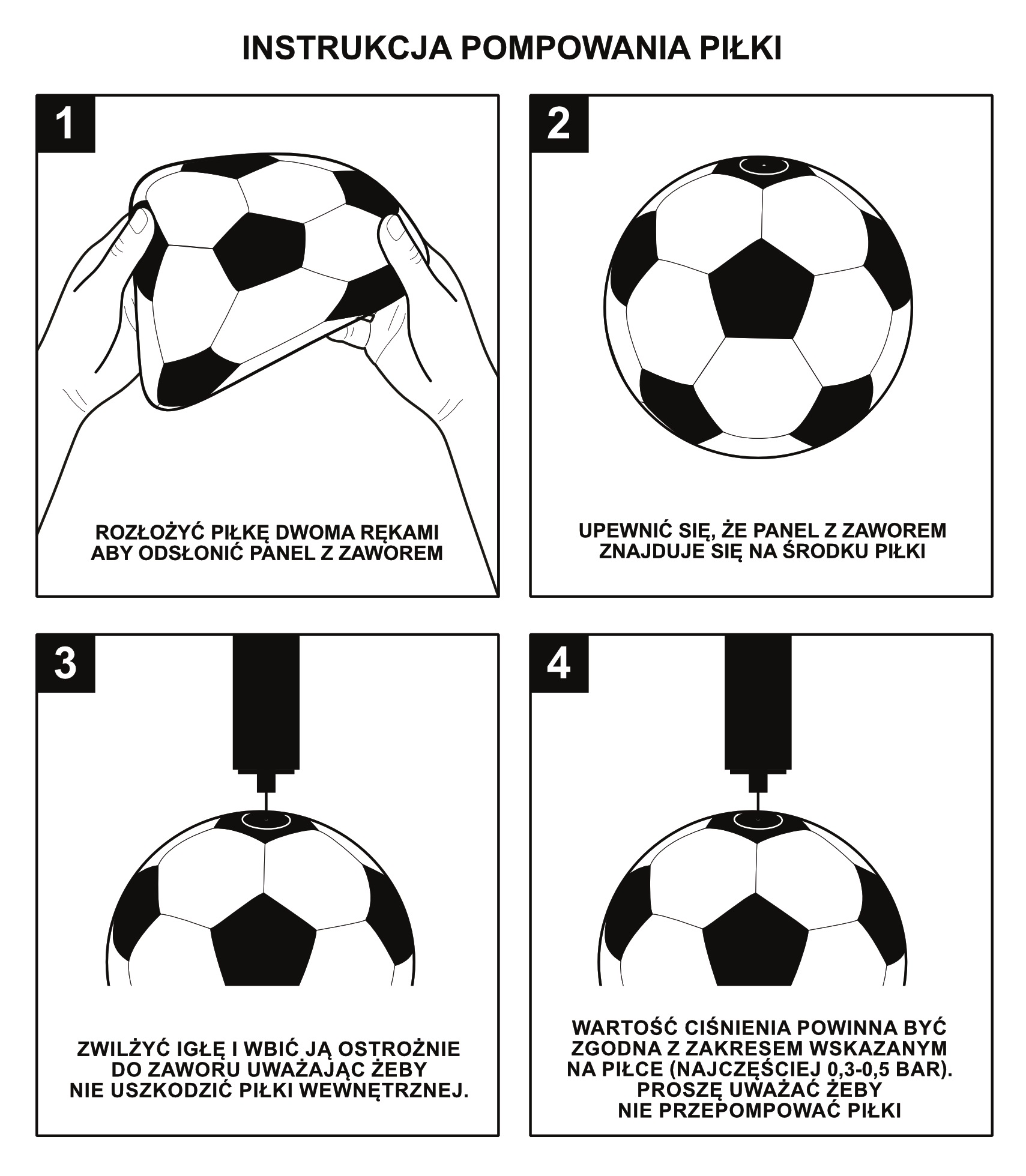 INSTRUKCJA POMPOWANIA PIŁKI

1

ROZŁOŻYĆ PIŁKĘ DWOMA RĘKAMI ABY ODSŁONIĆ PANEL Z ZAWOREM

2

UPEWNIĆ SIĘ, ŻE PANEL Z ZAWOREM ZNAJDUJE SIĘ NA ŚRODKU PIŁKI

3

ZWILŻYĆ IGŁĘ I WBIĆ JĄ OSTROŻNIE DO ZAWORU UWAŻAJĄC ŻEBY NIE USZKODZIĆ PIŁKI WEWNĘTRZNEJ.

4

WARTOŚĆ CIŚNIENIA POWINNA BYĆ ZGODNA Z ZAKRESEM WSKAZANYM NA PIŁCE (NAJCZĘŚCIEJ 0,3-0,5 BAR). PROSZĘ UWAŻAĆ ŻEBY NIE PRZEPOMPOWAĆ PIŁKI